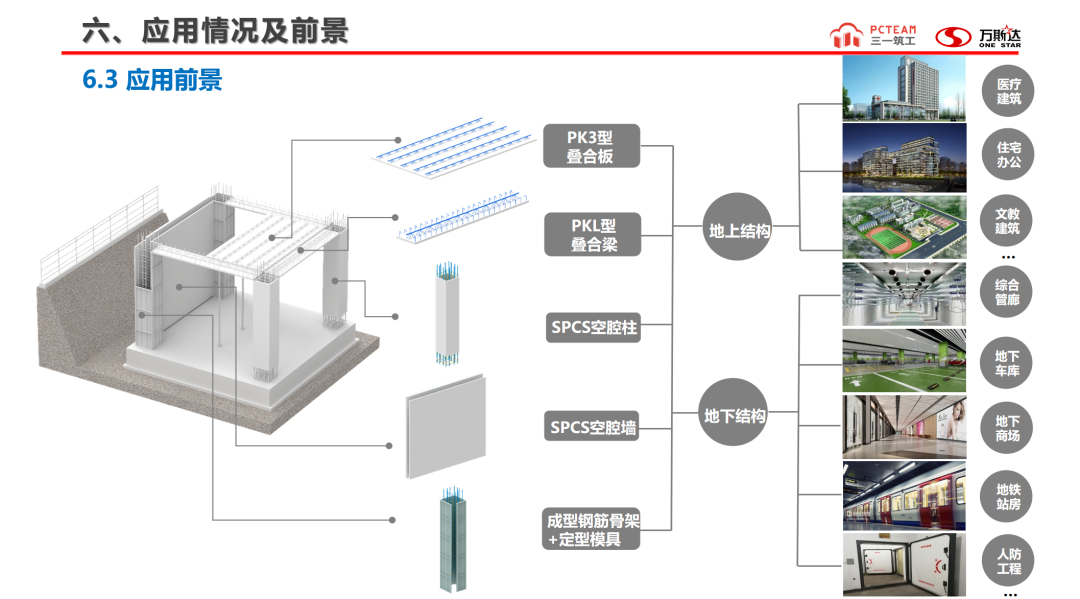 六、应用情况及前景

PCTEAM 三一筑工

万斯达 ONE STAR

6.3 应用前景

PK3型叠合板

PKL型叠合梁

SPCS空腔柱

SPCS空腔墙

成型钢筋骨架+定型模具

地上结构

地下结构

医疗建筑

住宅办公

文教建筑

…

综合管廊

地下车库

地下商场

地铁站房

人防工程