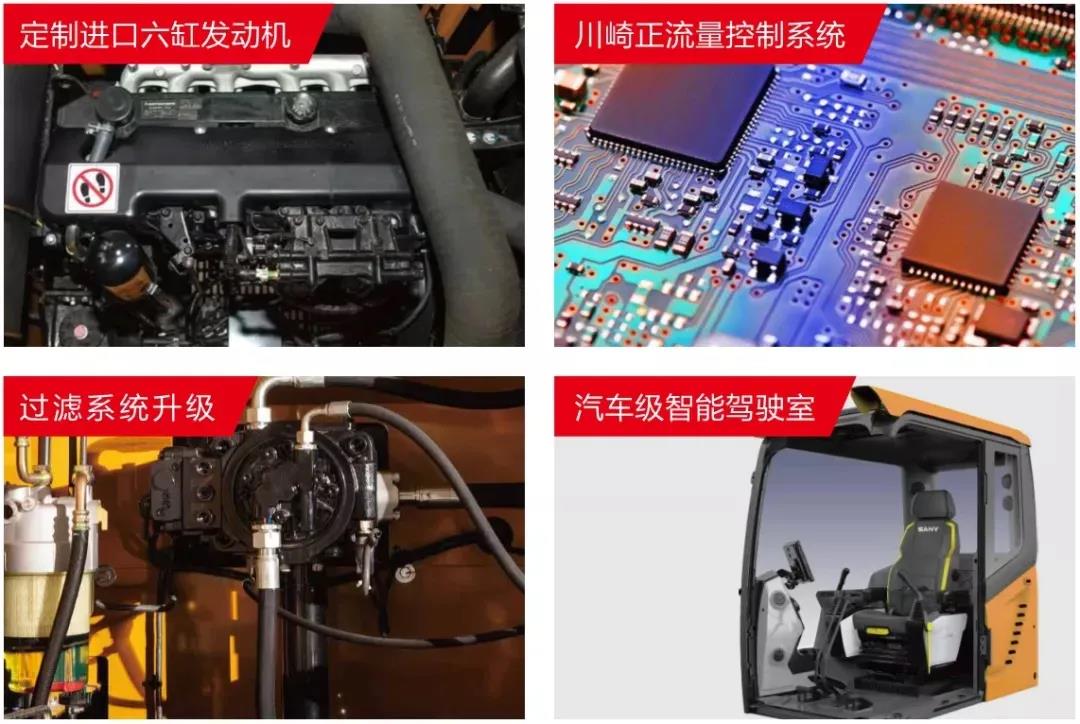 定制进口六缸发动机

川崎正流量控制系统

过滤系统升级

汽车级智能驾驶室

SANY