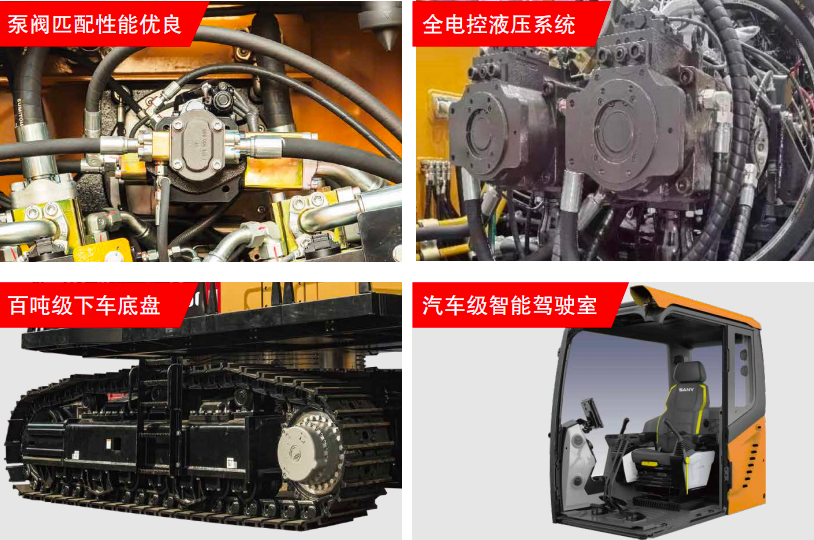 泵阀匹配性能优良

全电控液压系统

百吨级下车底盘

汽车级智能驾驶室

SANY